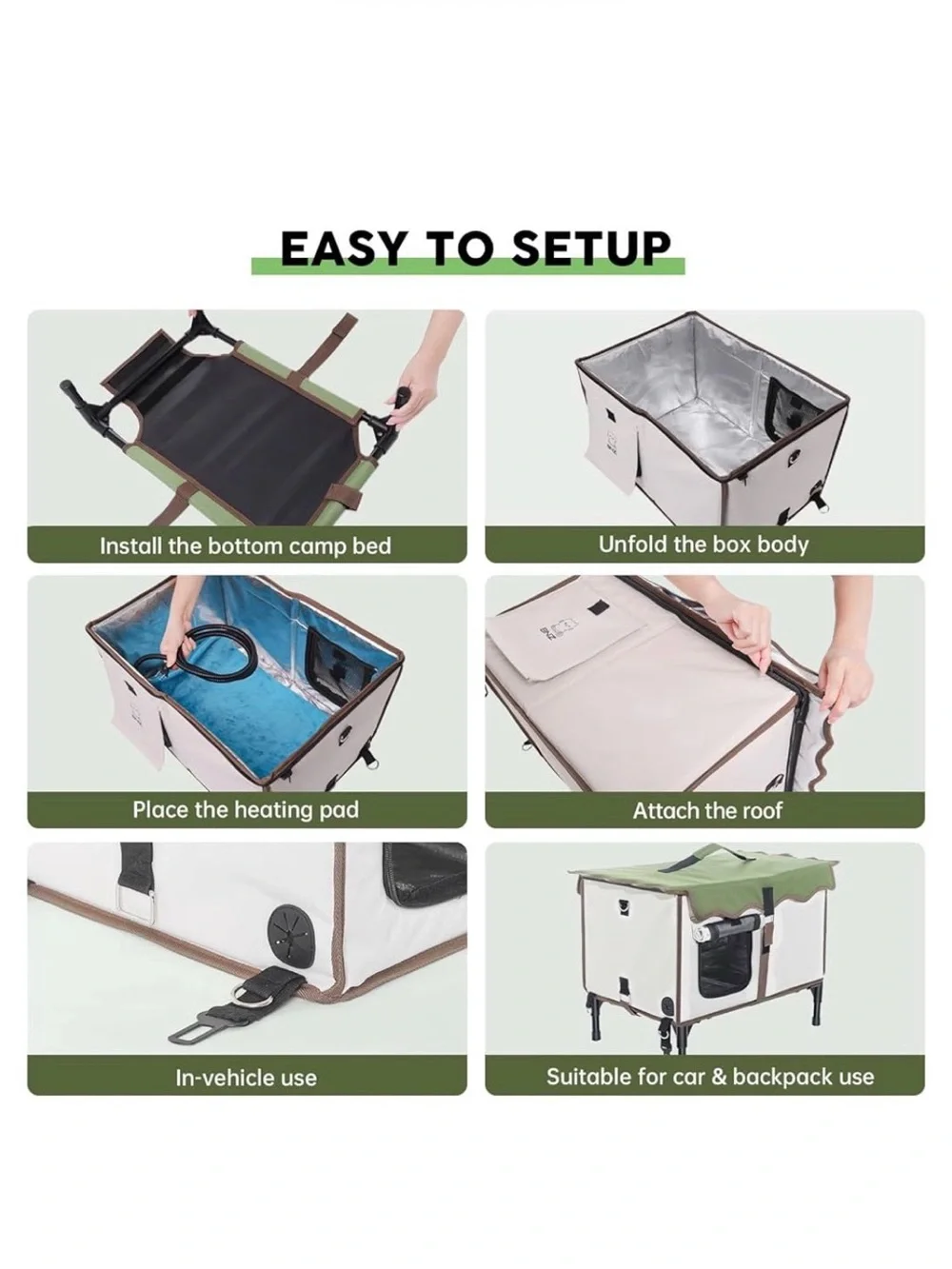 EASY TO SETUP

Install the bottom camp bed

Unfold the box body

Place the heating pad

Attach the roof

In-vehicle use

Suitable for car & backpack use